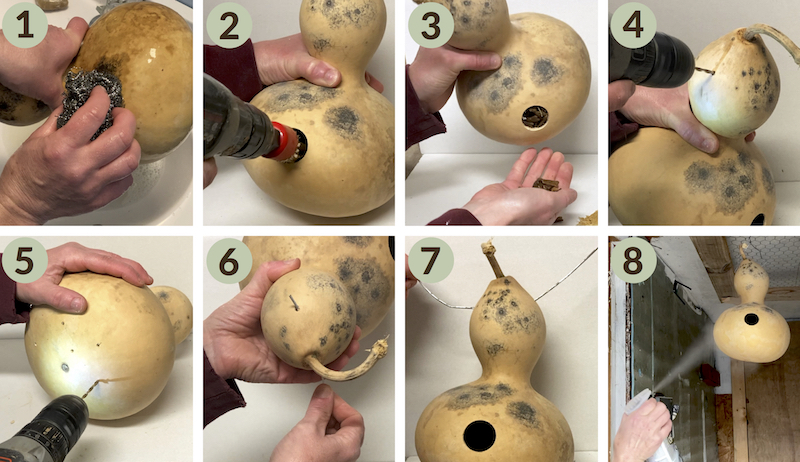 1

2

3

4

5

6

7

8